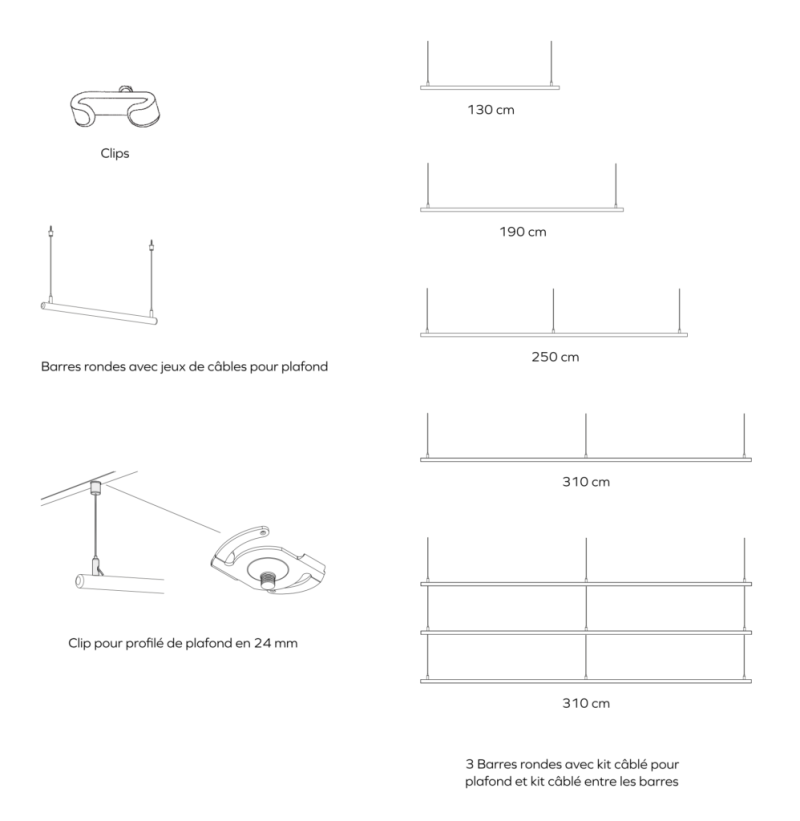 Clips

Barres rondes avec jeux de câbles pour plafond

Clip pour profilé de plafond en 24 mm

130 cm

190 cm

250 cm

310 cm

310 cm

3 Barres rondes avec kit câblé pour plafond et kit câblé entre les barres